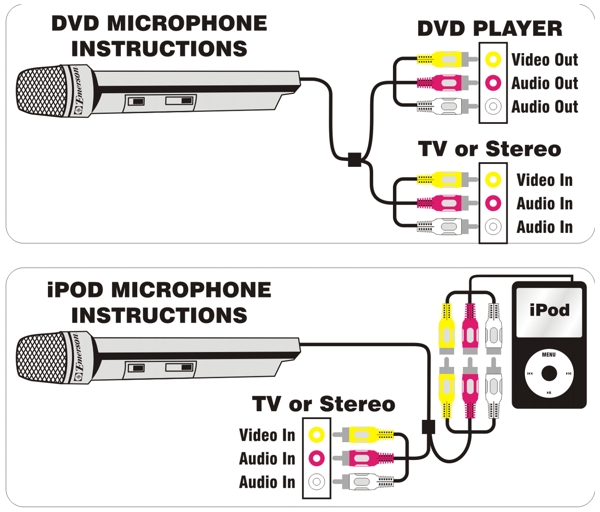 DVD MICROPHONE INSTRUCTIONS

Emerson

DVD PLAYER

Video Out
Audio Out
Audio Out

TV or Stereo

Video In
Audio In
Audio In

iPOD MICROPHONE INSTRUCTIONS

Emerson

iPod

MENU

TV or Stereo

Video In
Audio In
Audio In